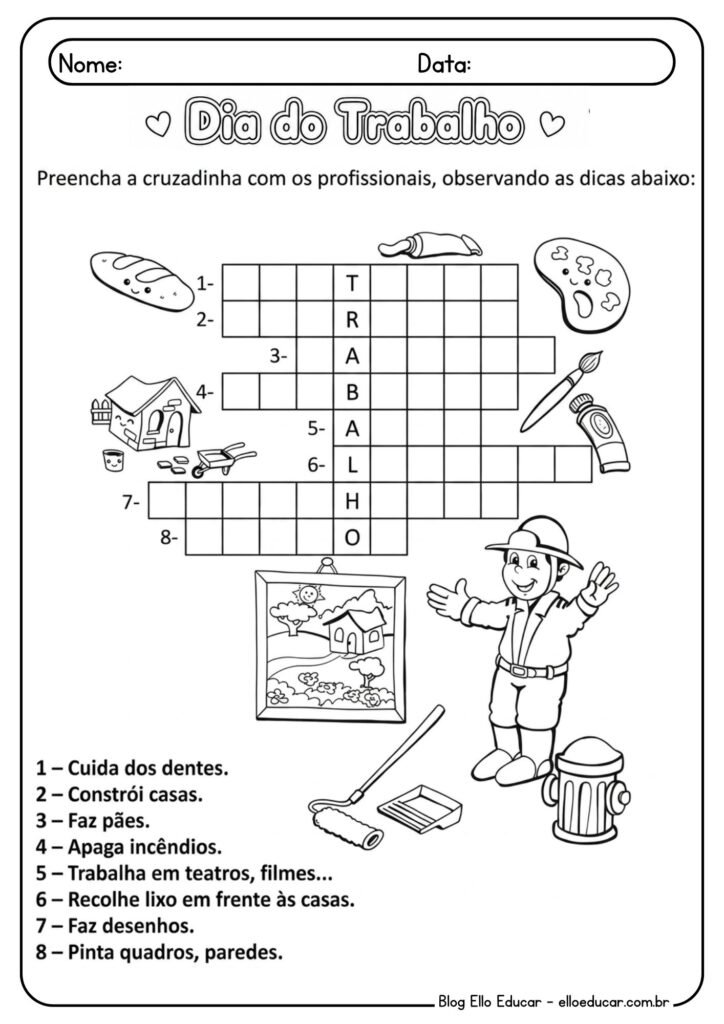 Nome: Data:

Dia do Trabalho

Preencha a cruzadinha com os profissionais, observando as dicas abaixo:

1- T
2- R
3- A
4- B
5- A
6- L
7- H
8- O

1 – Cuida dos dentes.
2 – Constrói casas.
3 – Faz pães.
4 – Apaga incêndios.
5 – Trabalha em teatros, filmes...
6 – Recolhe lixo em frente às casas.
7 – Faz desenhos.
8 – Pinta quadros, paredes.

Blog Ello Educar - elloeducar.com.br