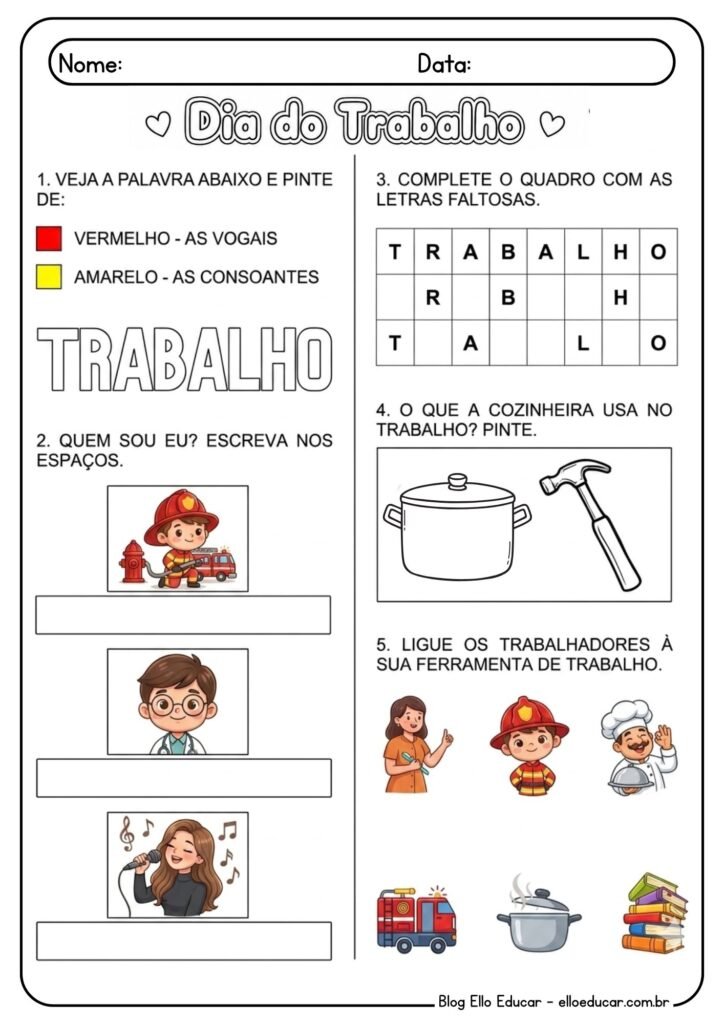 Nome: Data:

Dia do Trabalho

1. VEJA A PALAVRA ABAIXO E PINTE DE:

VERMELHO - AS VOGAIS

AMARELO - AS CONSOANTES

TRABALHO

2. QUEM SOU EU? ESCREVA NOS ESPAÇOS.

3. COMPLETE O QUADRO COM AS LETRAS FALTOSAS.

| T | R | A | B | A | L | H | O |
|---|---|---|---|---|---|---|---|
|  | R |  | B |  |  | H |  |
| T |  | A |  |  | L |  | O |

4. O QUE A COZINHEIRA USA NO TRABALHO? PINTE.

5. LIGUE OS TRABALHADORES À SUA FERRAMENTA DE TRABALHO.

Blog Ello Educar - elloeducar.com.br