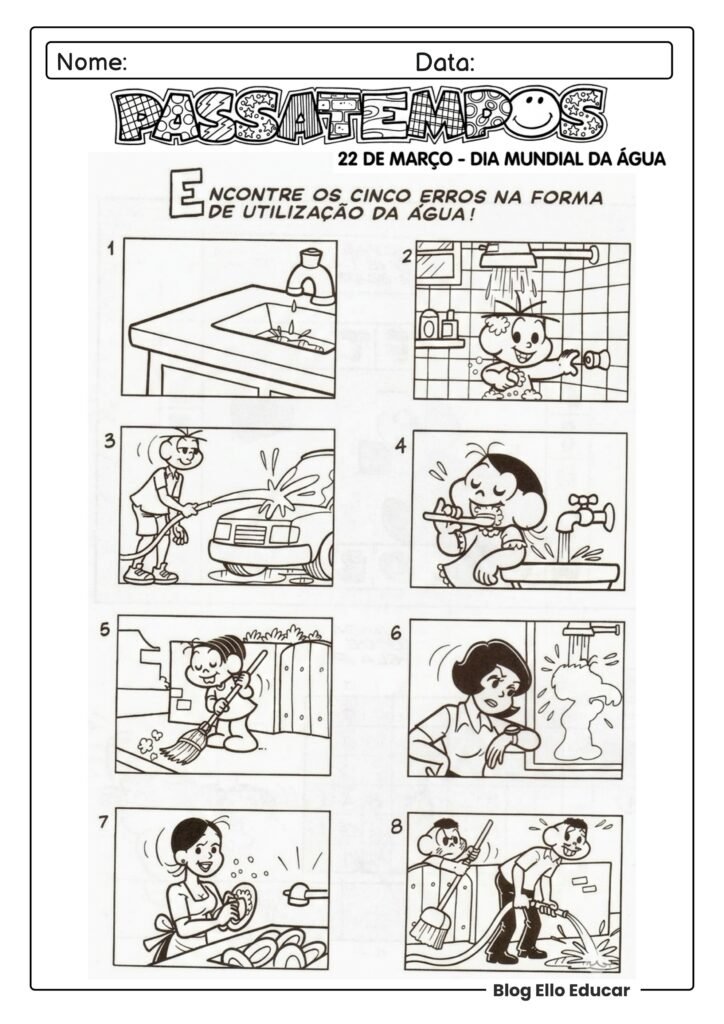 Nome: Data:

PASSATEMPOS

22 DE MARÇO - DIA MUNDIAL DA ÁGUA

ENCONTRE OS CINCO ERROS NA FORMA DE UTILIZAÇÃO DA ÁGUA!

1

2

3

4

5

6

7

8

Blog Ello Educar