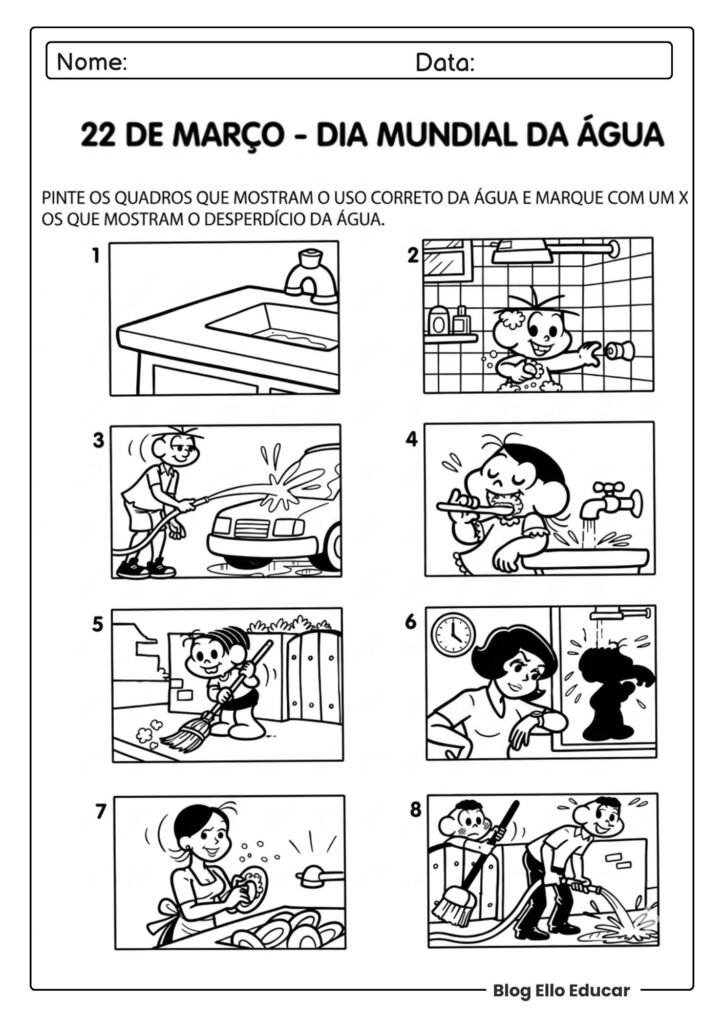 Nome: Data:

22 DE MARÇO - DIA MUNDIAL DA ÁGUA

PINTE OS QUADROS QUE MOSTRAM O USO CORRETO DA ÁGUA E MARQUE COM UM X OS QUE MOSTRAM O DESPERDÍCIO DA ÁGUA.

1

2

3

4

5

6

7

8

Blog Ello Educar