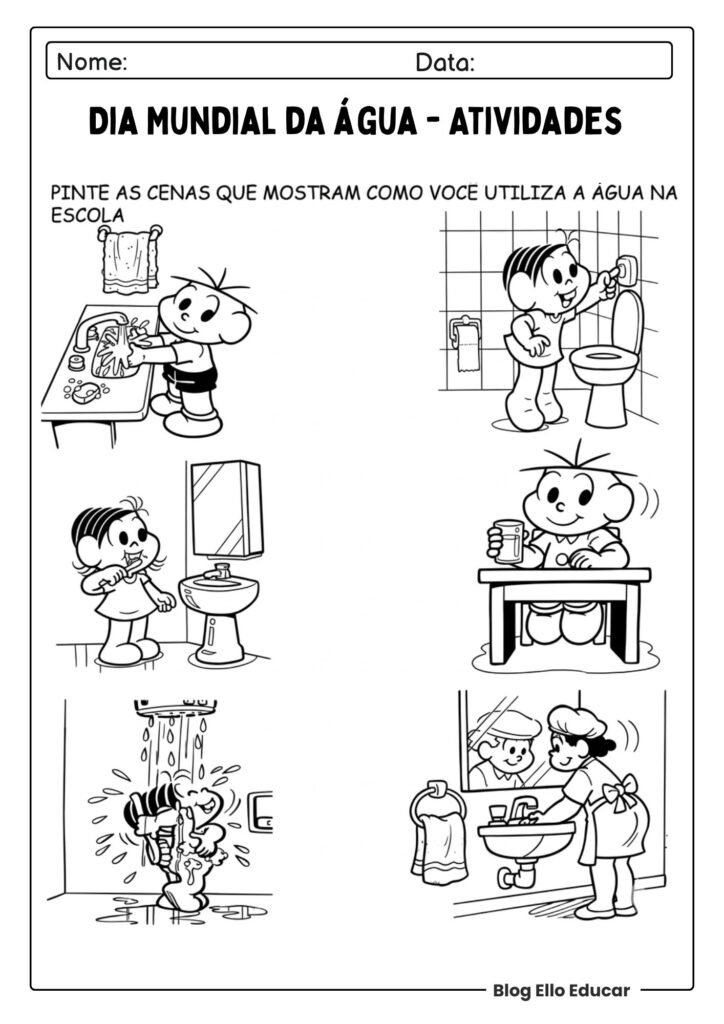 Nome: Data:

DIA MUNDIAL DA ÁGUA - ATIVIDADES

PINTE AS CENAS QUE MOSTRAM COMO VOCE UTILIZA A ÁGUA NA ESCOLA

Blog Ello Educar