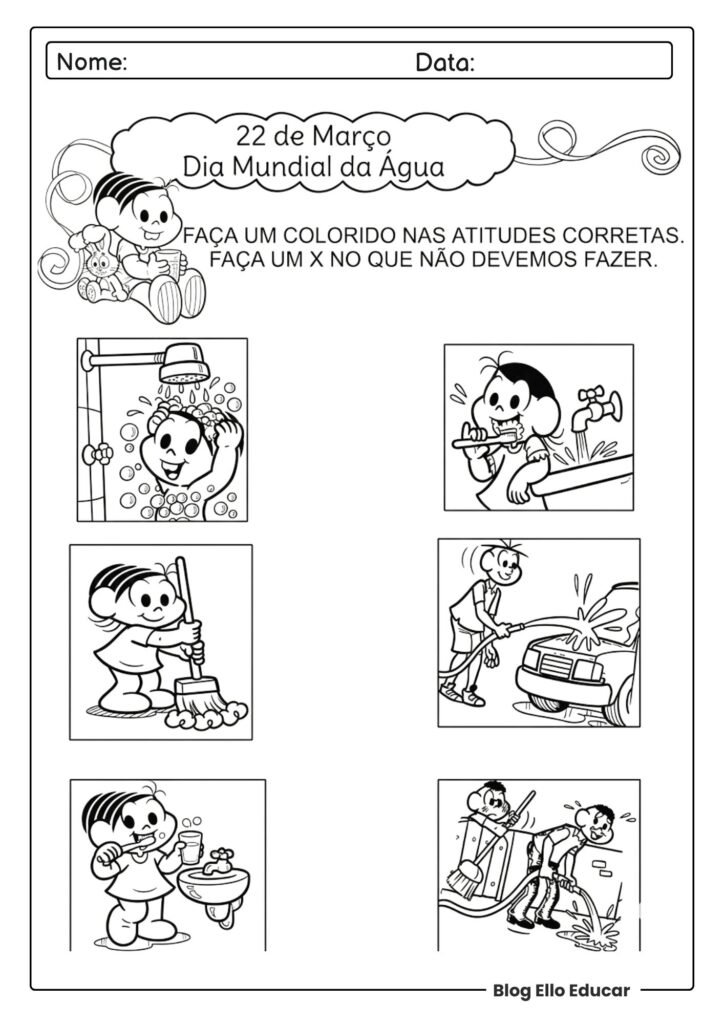 Nome: Data:

22 de Março
Dia Mundial da Água

FAÇA UM COLORIDO NAS ATITUDES CORRETAS.
FAÇA UM X NO QUE NÃO DEVEMOS FAZER.

Blog Ello Educar