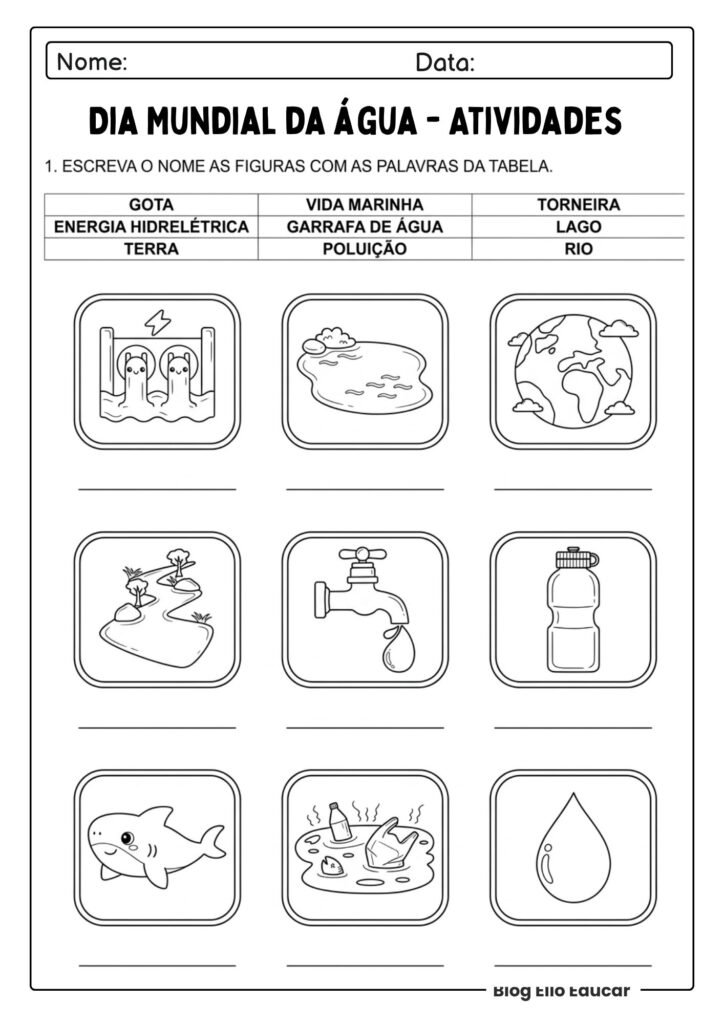 Nome: Data:

DIA MUNDIAL DA ÁGUA - ATIVIDADES

1. ESCREVA O NOME AS FIGURAS COM AS PALAVRAS DA TABELA.

| GOTA | VIDA MARINHA | TORNEIRA |
|---|---|---|
| ENERGIA HIDRELÉTRICA | GARRAFA DE ÁGUA | LAGO |
| TERRA | POLUIÇÃO | RIO |

Blog Ello Educar