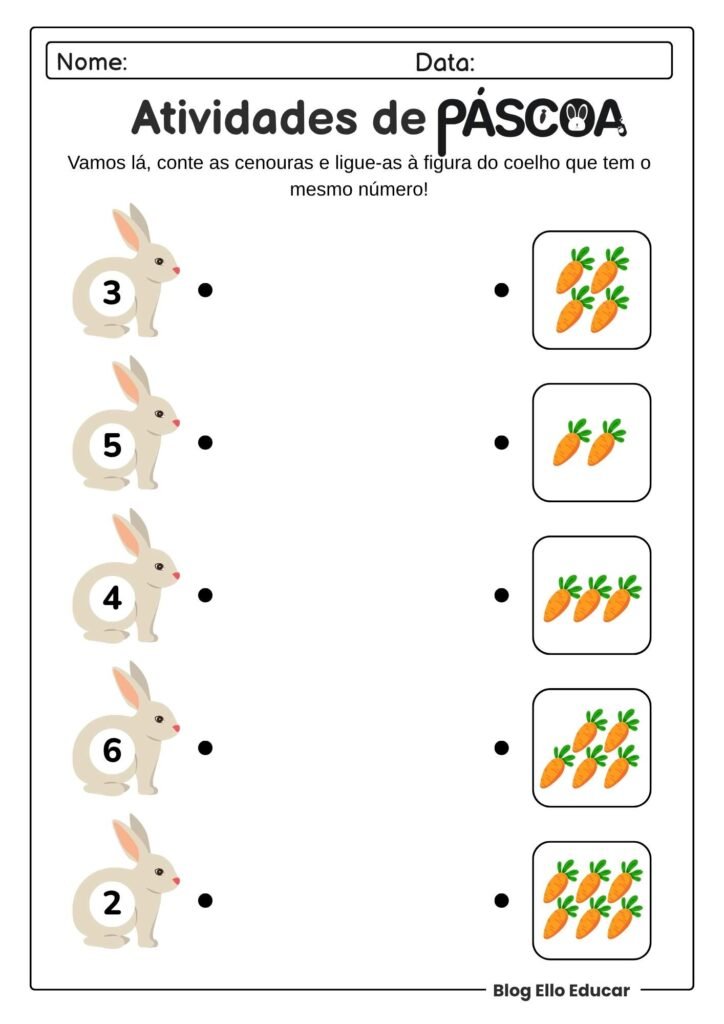 Nome: Data:

Atividades de PÁSCOA

Vamos lá, conte as cenouras e ligue-as à figura do coelho que tem o mesmo número!

3

5

4

6

2

Blog Ello Educar