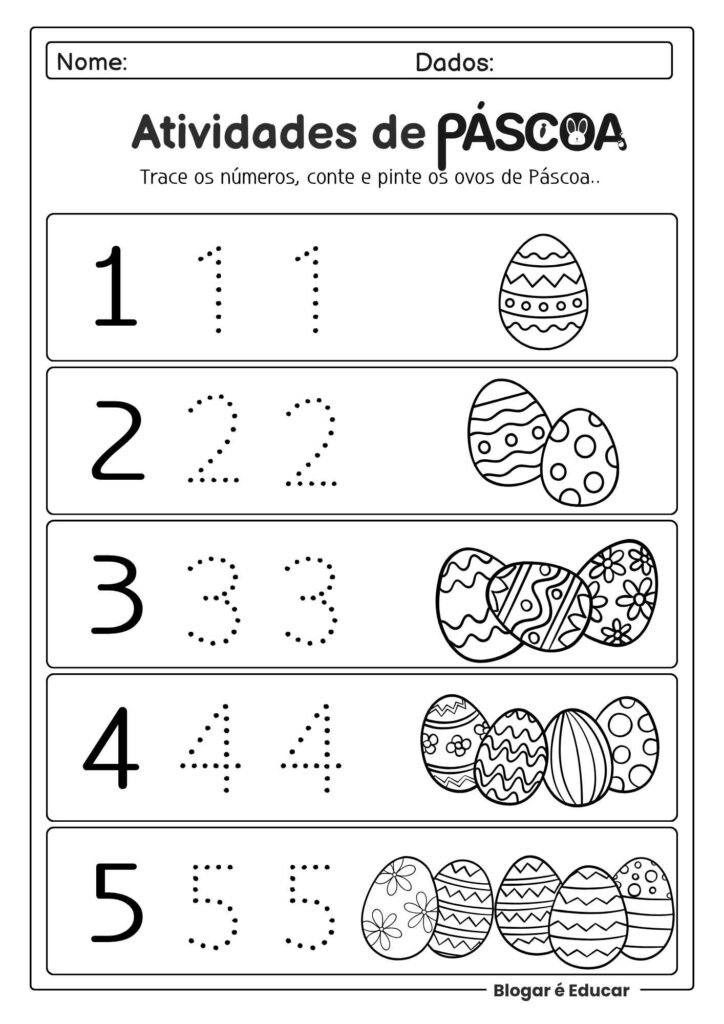 Nome: Dados:

Atividades de PÁSCOA

Trace os números, conte e pinte os ovos de Páscoa..

1 1 1

2 2 2

3 3 3

4 4 4

5 5 5

Blogar é Educar