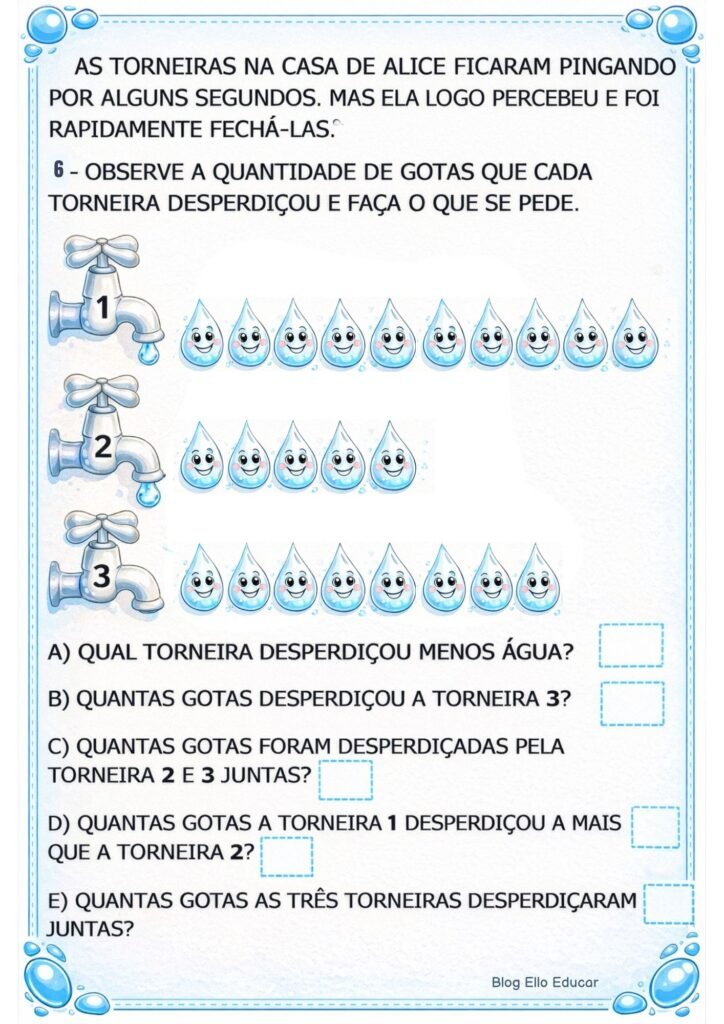 AS TORNEIRAS NA CASA DE ALICE FICARAM PINGANDO POR ALGUNS SEGUNDOS. MAS ELA LOGO PERCEBEU E FOI RAPIDAMENTE FECHÁ-LAS.

6 - OBSERVE A QUANTIDADE DE GOTAS QUE CADA TORNEIRA DESPERDIÇOU E FAÇA O QUE SE PEDE.

1

2

3

A) QUAL TORNEIRA DESPERDIÇOU MENOS ÁGUA?

B) QUANTAS GOTAS DESPERDIÇOU A TORNEIRA 3?

C) QUANTAS GOTAS FORAM DESPERDIÇADAS PELA TORNEIRA 2 E 3 JUNTAS?

D) QUANTAS GOTAS A TORNEIRA 1 DESPERDIÇOU A MAIS QUE A TORNEIRA 2?

E) QUANTAS GOTAS AS TRÊS TORNEIRAS DESPERDIÇARAM JUNTAS?

Blog Ello Educar