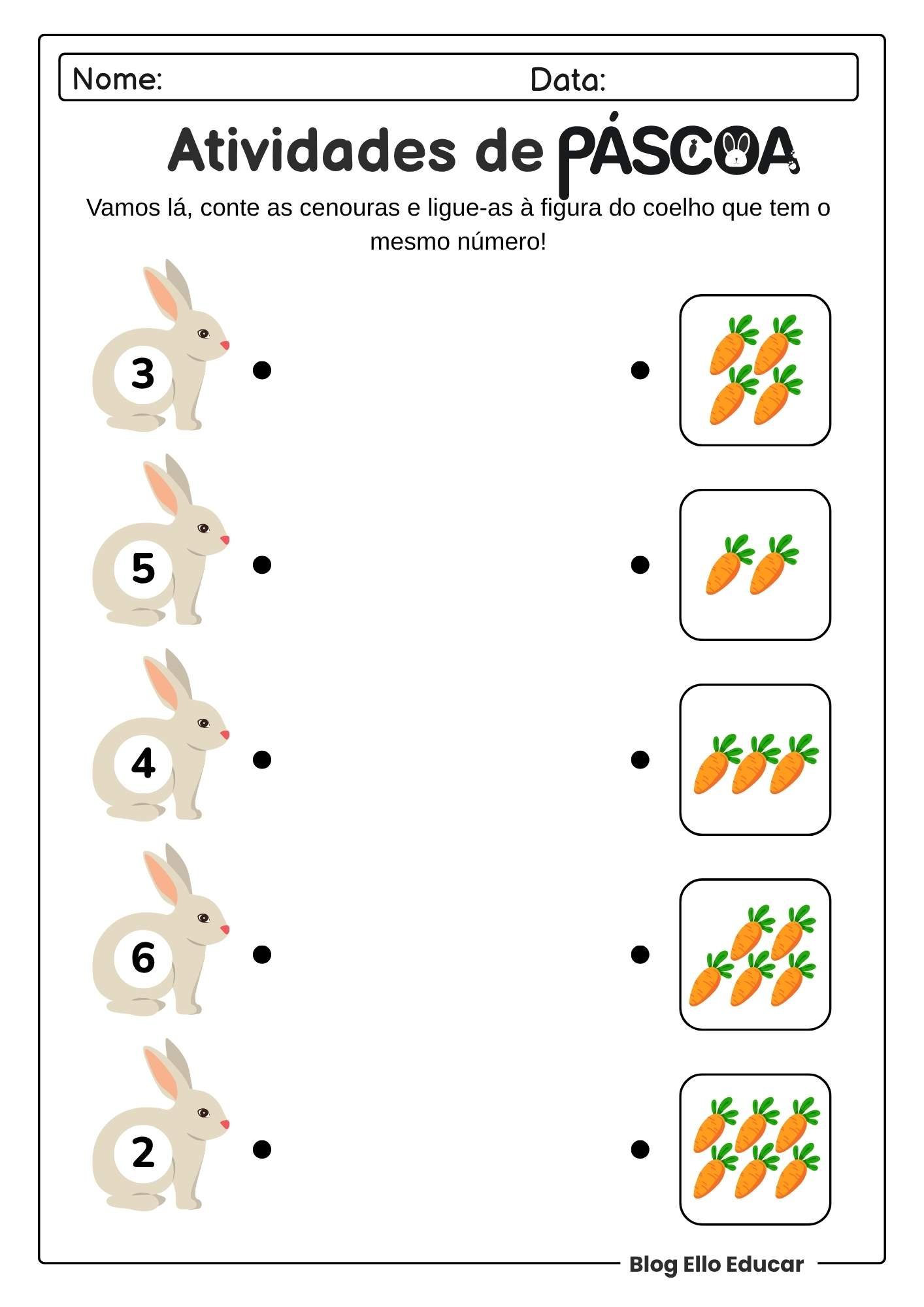 Nome: Data:

Atividades de PÁSCOA

Vamos lá, conte as cenouras e ligue-as à figura do coelho que tem o mesmo número!

3

5

4

6

2

Blog Ello Educar