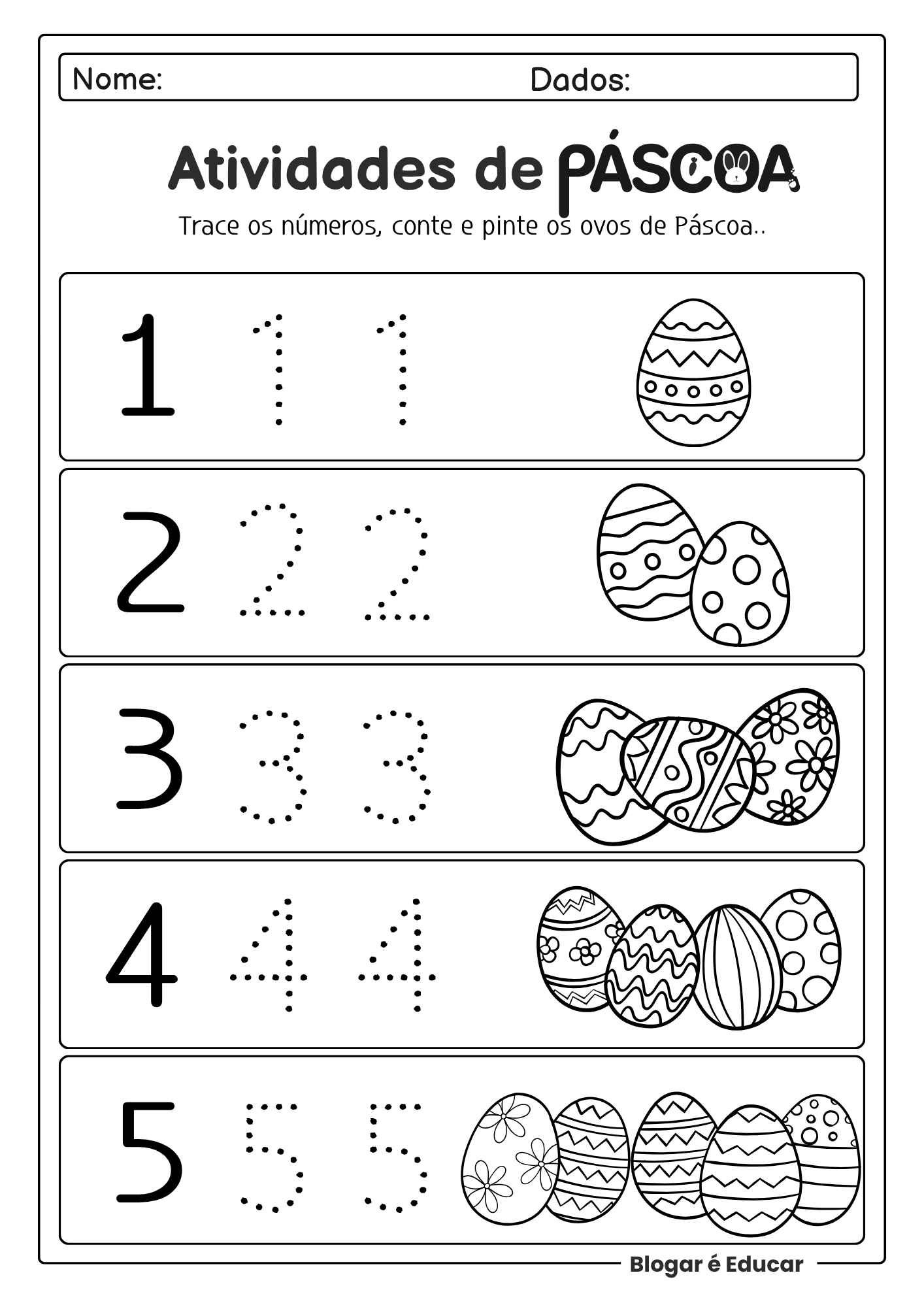 Nome: Dados:

Atividades de PÁSCOA

Trace os números, conte e pinte os ovos de Páscoa..

1 1 1

2 2 2

3 3 3

4 4 4

5 5 5

Blogar é Educar